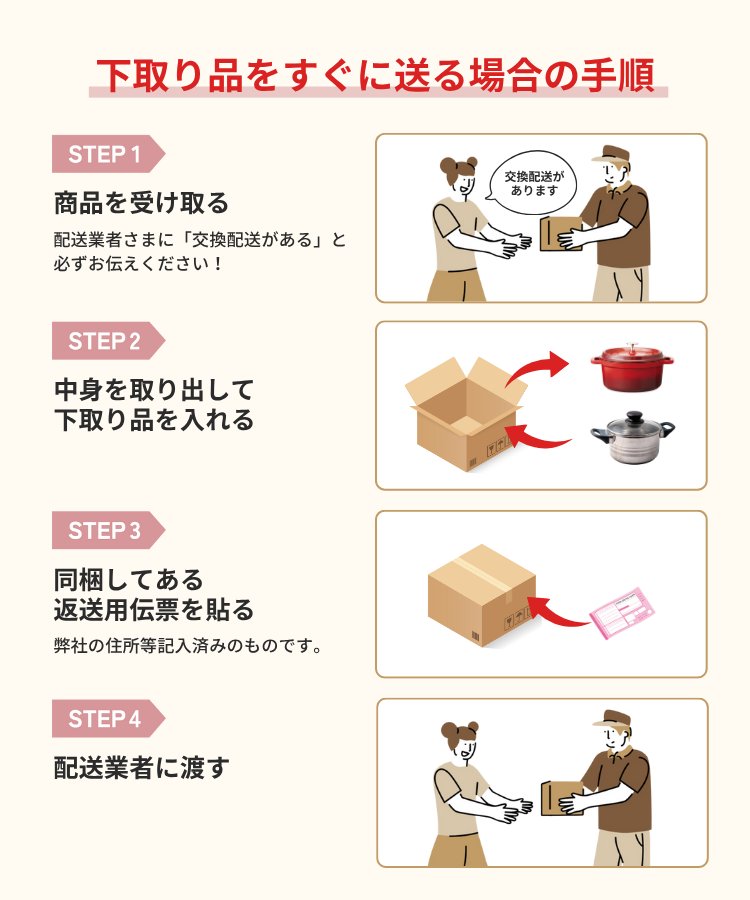 下取り品をすぐに送る場合の手順

STEP 1

商品を受け取る

配送業者さまに「交換配送がある」と必ずお伝えください！

交換配送があります

STEP 2

中身を取り出して下取り品を入れる

STEP 3

同梱してある返送用伝票を貼る

弊社の住所等記入済みのものです。

STEP 4

配送業者に渡す